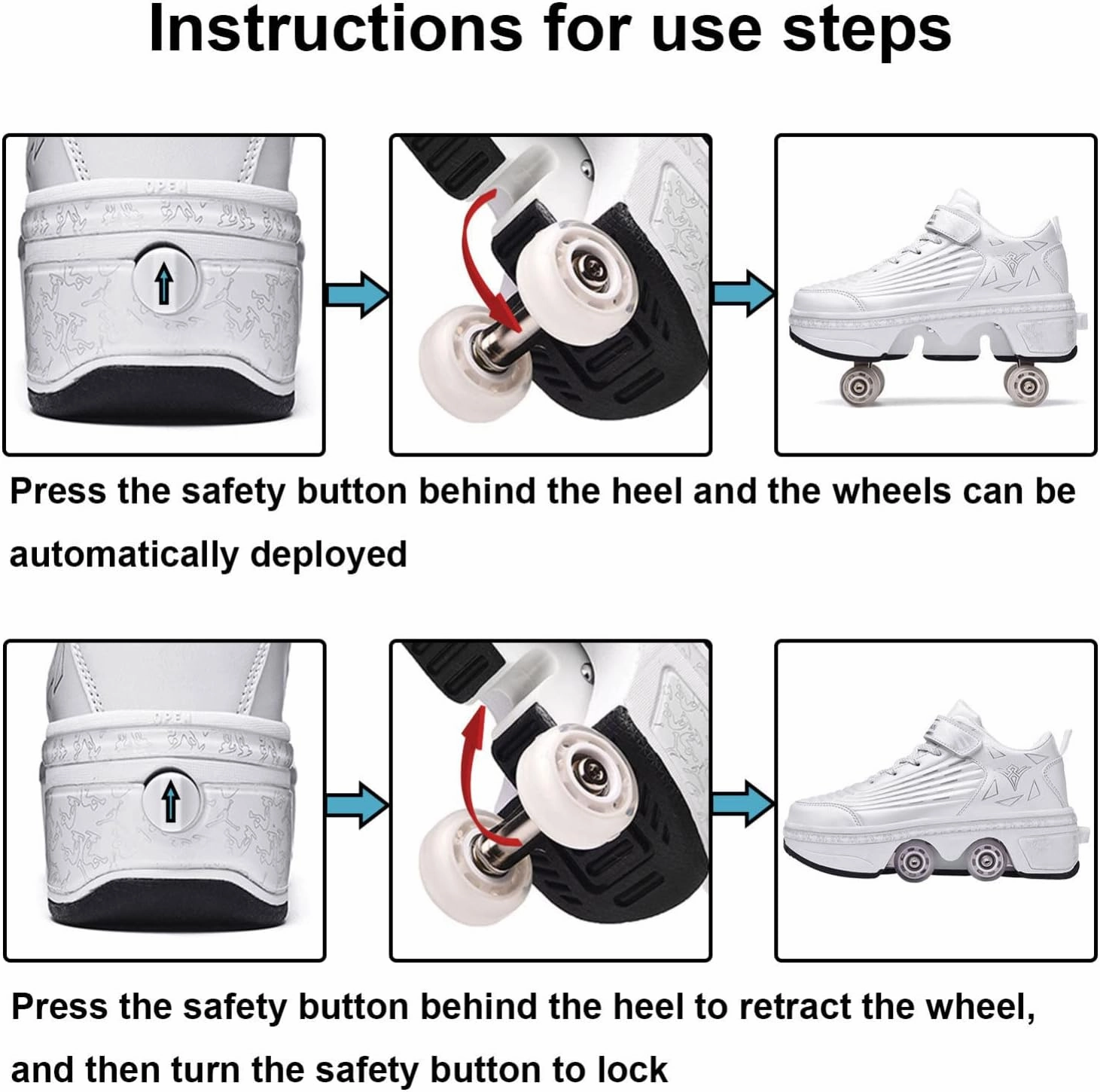 Instructions for use steps

OPEN

Press the safety button behind the heel and the wheels can be automatically deployed

OPEN

Press the safety button behind the heel to retract the wheel, and then turn the safety button to lock